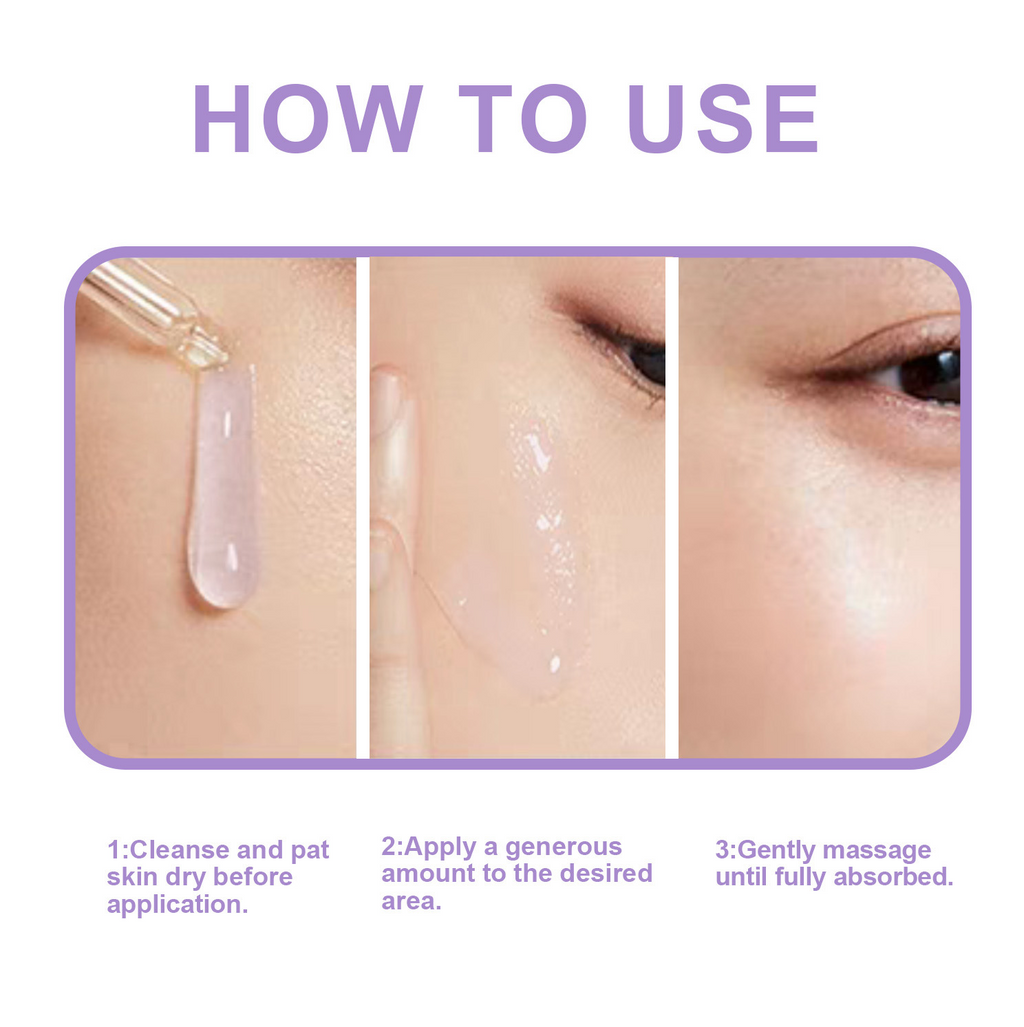 HOW TO USE

1:Cleanse and pat skin dry before application.

2:Apply a generous amount to the desired area.

3:Gently massage until fully absorbed.